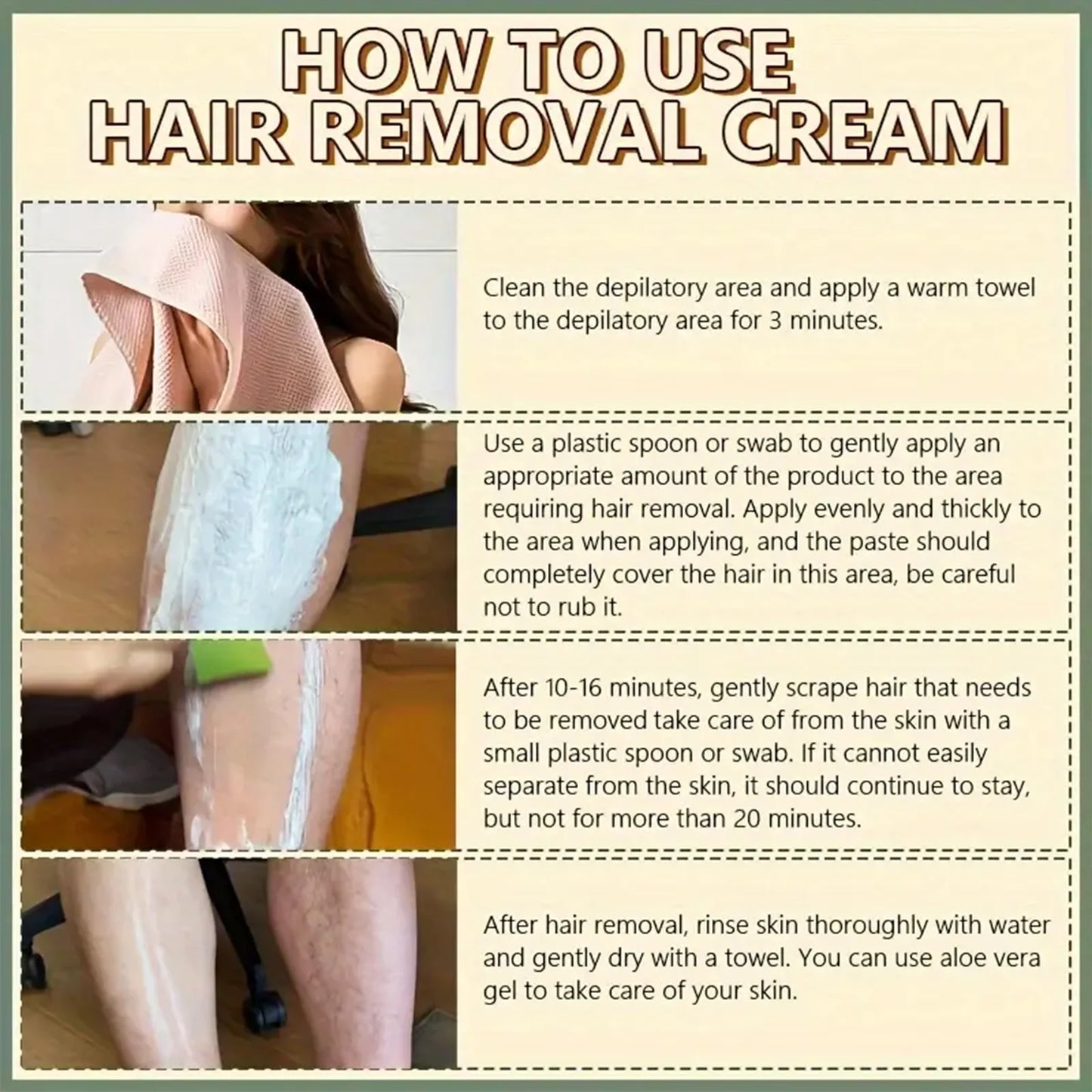 HOW TO USE
HAIR REMOVAL CREAM

Clean the depilatory area and apply a warm towel to the depilatory area for 3 minutes.

Use a plastic spoon or swab to gently apply an appropriate amount of the product to the area requiring hair removal. Apply evenly and thickly to the area when applying, and the paste should completely cover the hair in this area, be careful not to rub it.

After 10-16 minutes, gently scrape hair that needs to be removed take care of from the skin with a small plastic spoon or swab. If it cannot easily separate from the skin, it should continue to stay, but not for more than 20 minutes.

After hair removal, rinse skin thoroughly with water and gently dry with a towel. You can use aloe vera gel to take care of your skin.